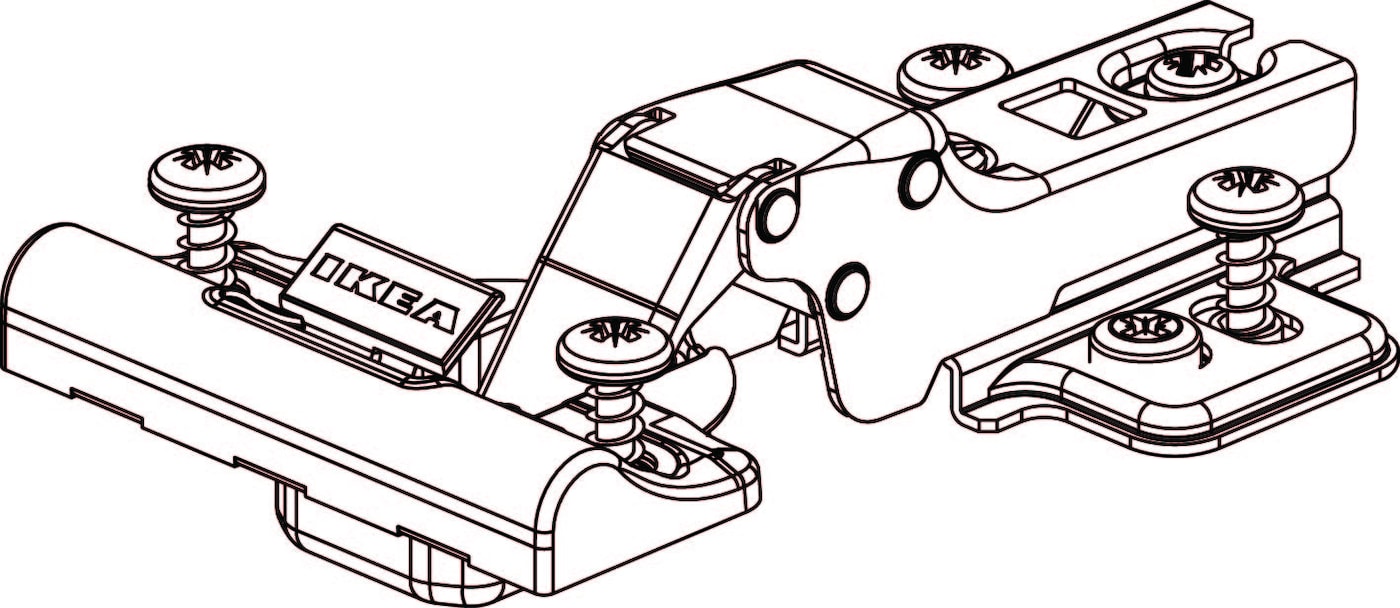 IKEA